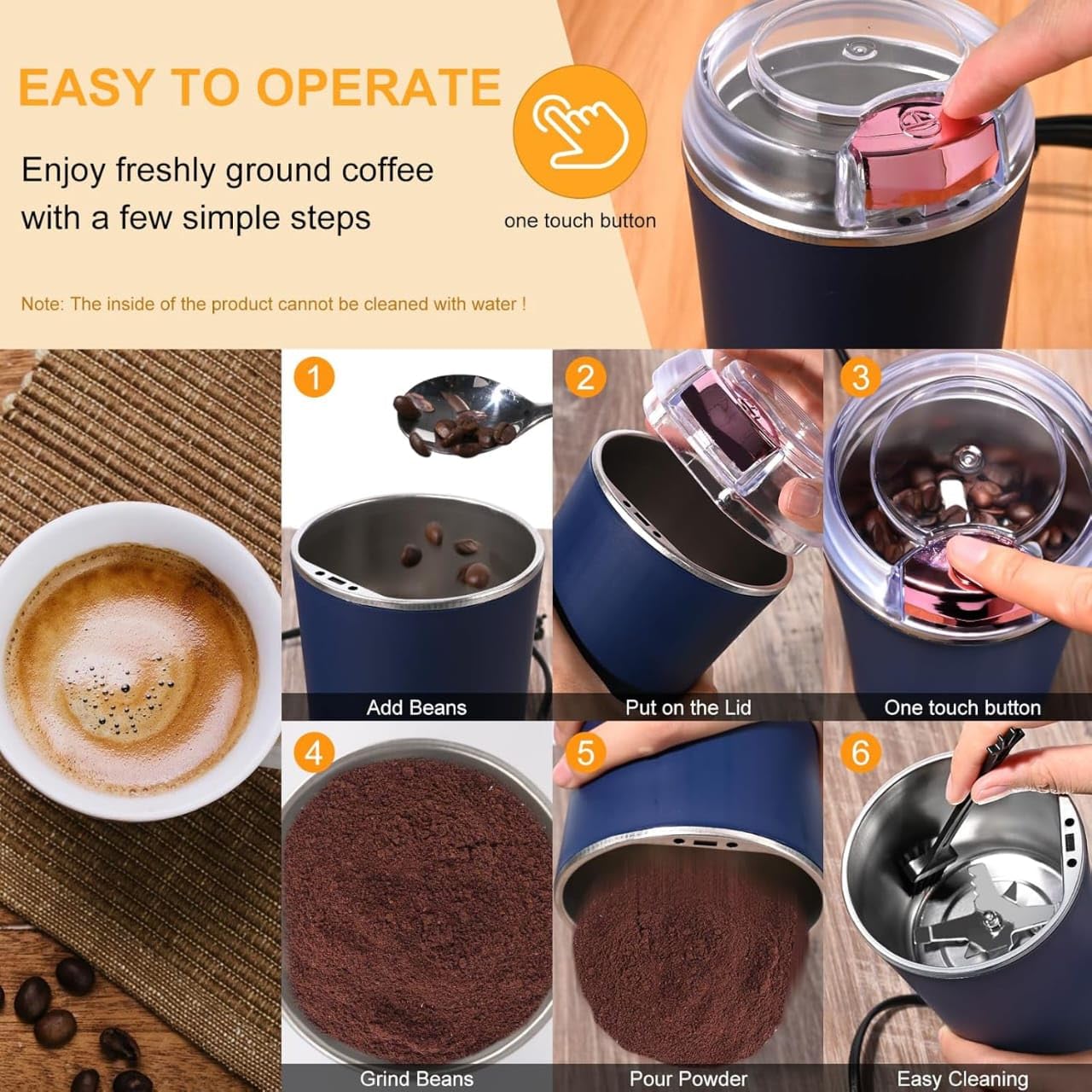 EASY TO OPERATE

Enjoy freshly ground coffee with a few simple steps

one touch button

Note: The inside of the product cannot be cleaned with water !

1
Add Beans

2
Put on the Lid

3
One touch button

4
Grind Beans

5
Pour Powder

6
Easy Cleaning