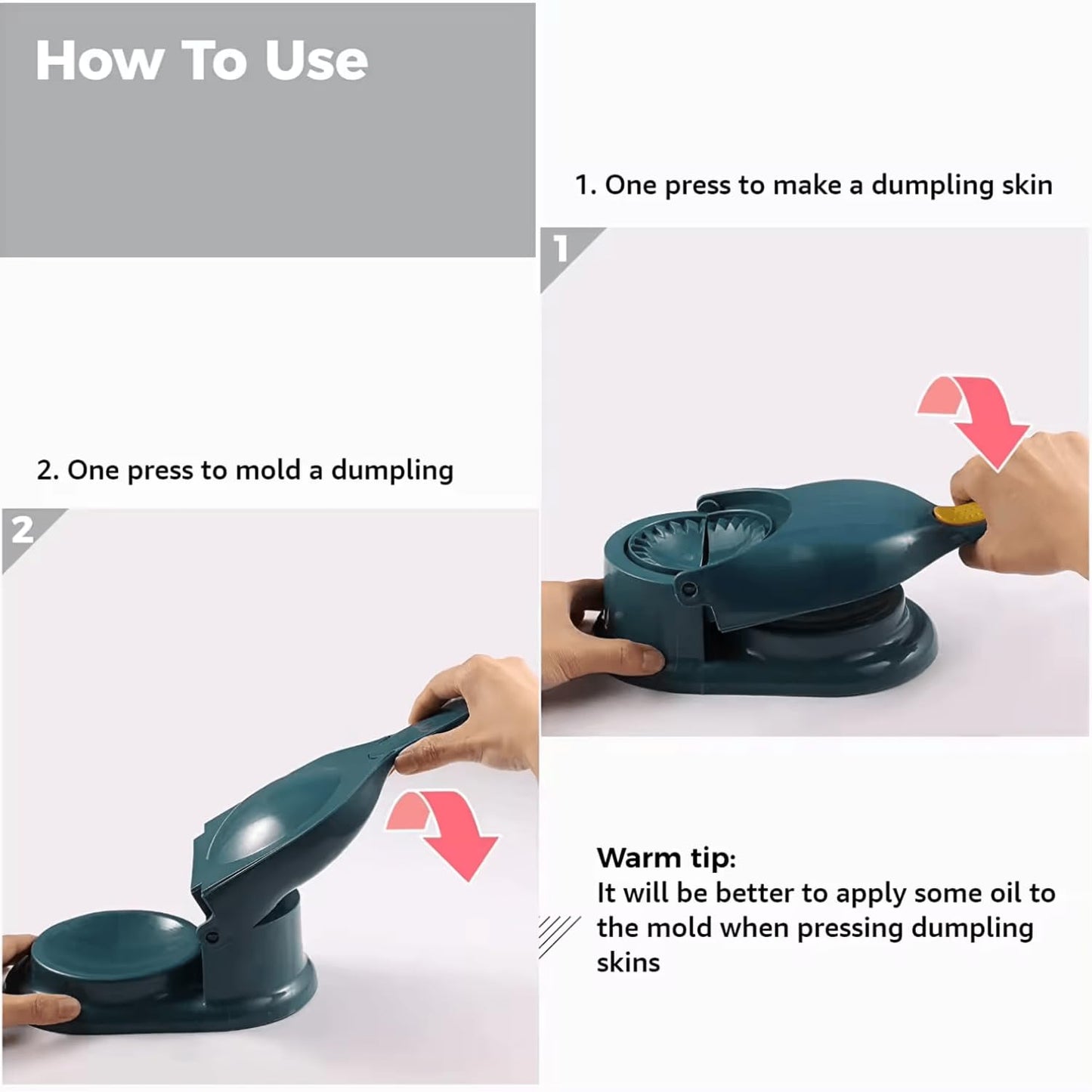 How To Use

1. One press to make a dumpling skin

1

2. One press to mold a dumpling

2

Warm tip:
It will be better to apply some oil to the mold when pressing dumpling skins